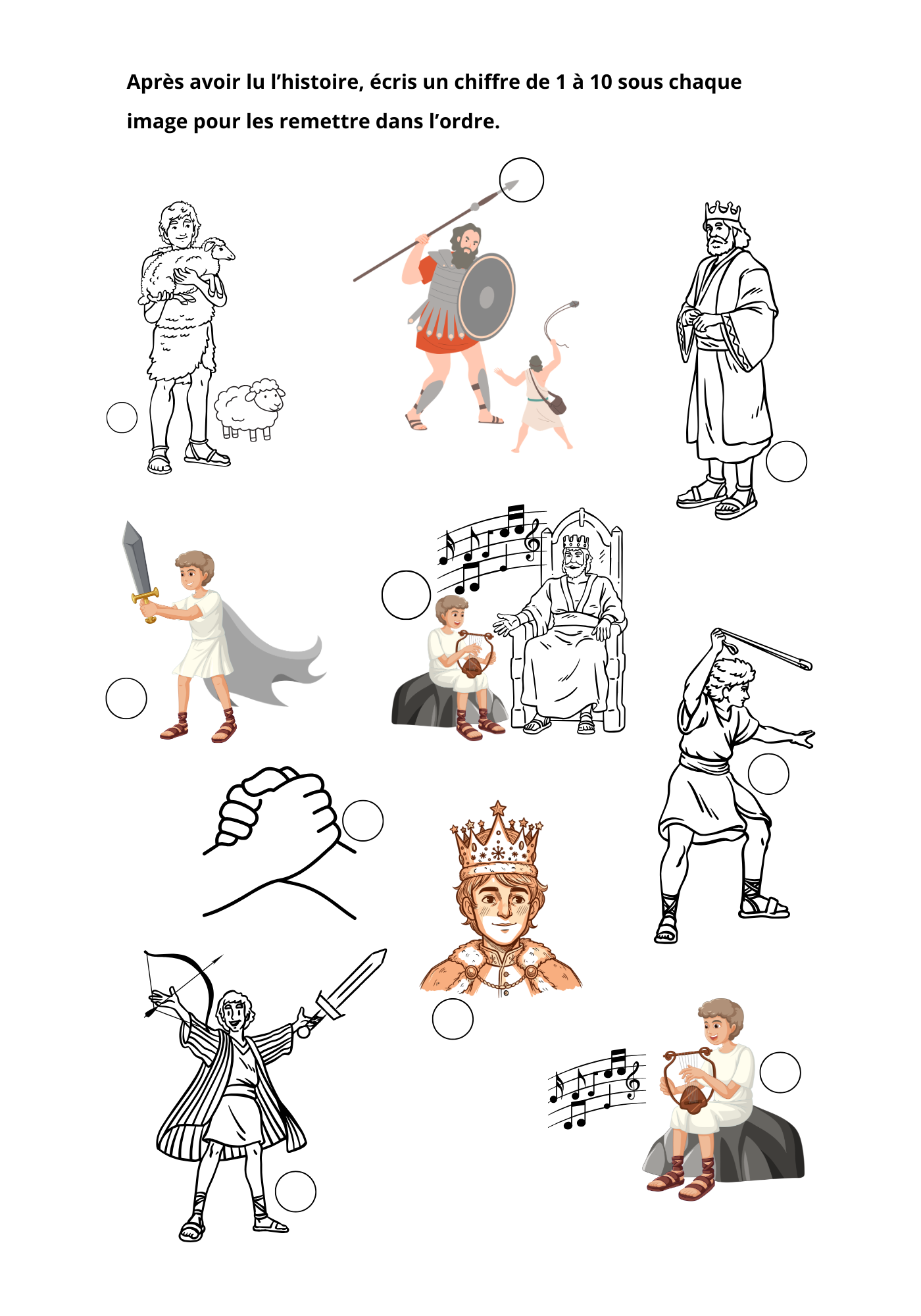 Après avoir lu l’histoire, écris un chiffre de 1 à 10 sous chaque image pour les remettre dans l’ordre.